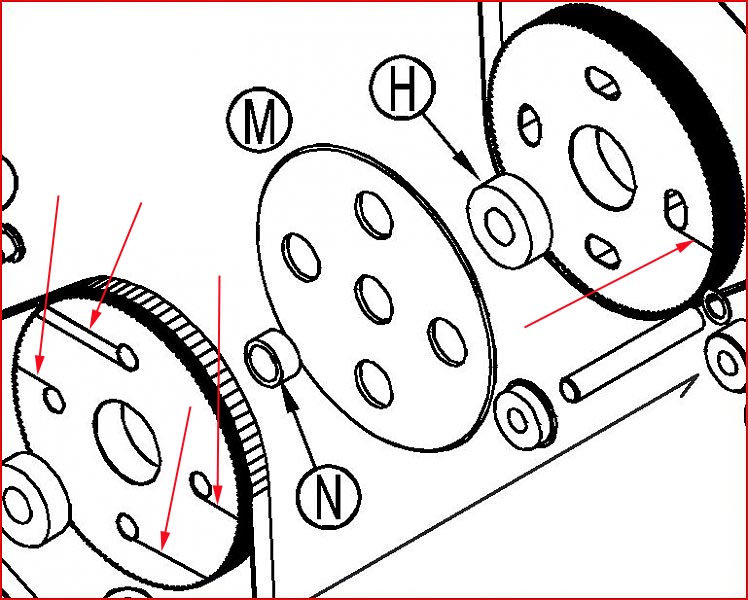 M

H

N