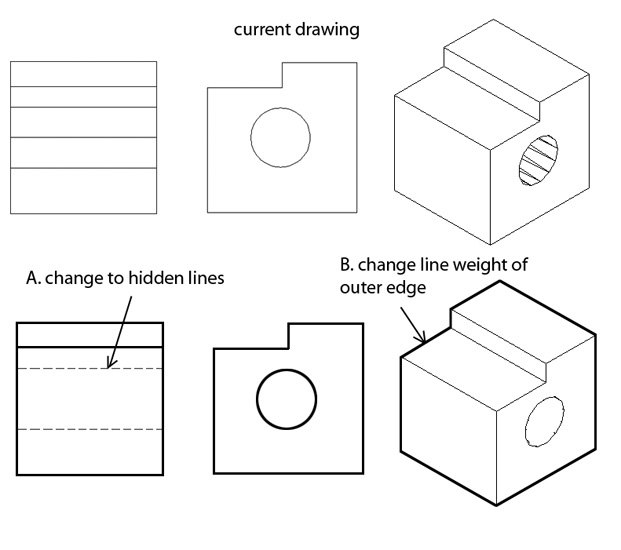 current drawing

A. change to hidden lines

B. change line weight of outer edge