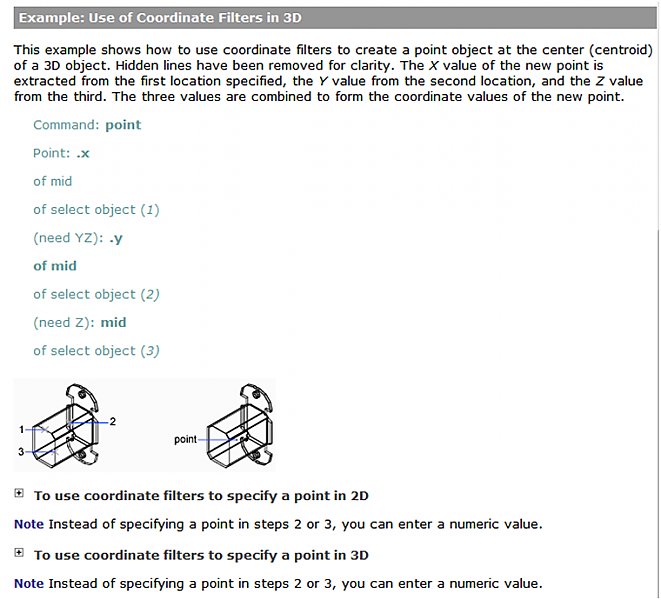 Example: Use of Coordinate Filters in 3D

This example shows how to use coordinate filters to create a point object at the center (centroid) of a 3D object. Hidden lines have been removed for clarity. The X value of the new point is extracted from the first location specified, the Y value from the second location, and the Z value from the third. The three values are combined to form the coordinate values of the new point.

Command: point

Point: .x

of mid

of select object (1)

(need YZ): .y

of mid

of select object (2)

(need Z): mid

of select object (3)

1
2
3
point

To use coordinate filters to specify a point in 2D

Note Instead of specifying a point in steps 2 or 3, you can enter a numeric value.

To use coordinate filters to specify a point in 3D

Note Instead of specifying a point in steps 2 or 3, you can enter a numeric value.