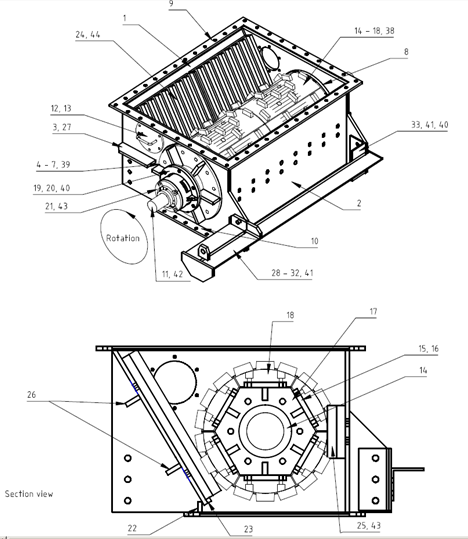 9
1
24, 44
14 - 18, 38
8
12, 13
3, 27
33, 41, 40
4 - 7, 39
19, 20, 40
21, 43
2
Rotation
10
11, 42
28 - 32, 41

18
17
15, 16
14
26
Section view
22
23
25, 43