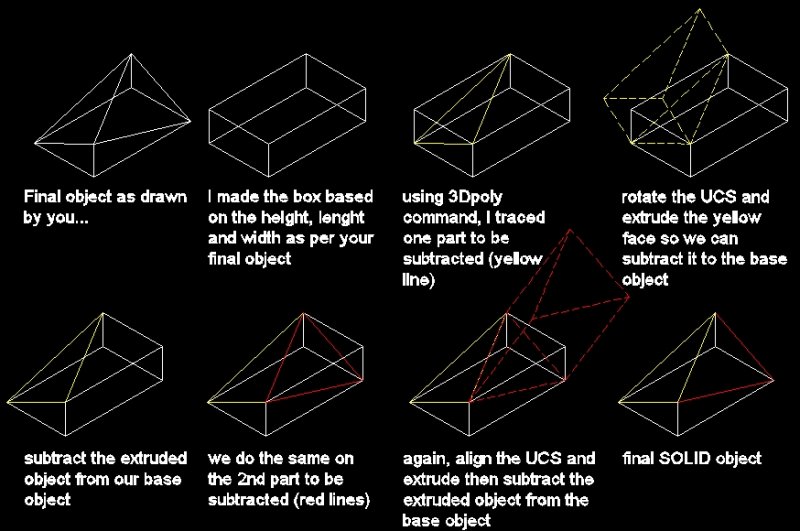 Final object as drawn by you...

I made the box based on the height, lenght and width as per your final object

using 3Dpoly command, I traced one part to be subtracted (yellow line)

rotate the UCS and extrude the yellow face so we can subtract it to the base object

subtract the extruded object from our base object

we do the same on the 2nd part to be subtracted (red lines)

again, align the UCS and extrude then subtract the extruded object from the base object

final SOLID object