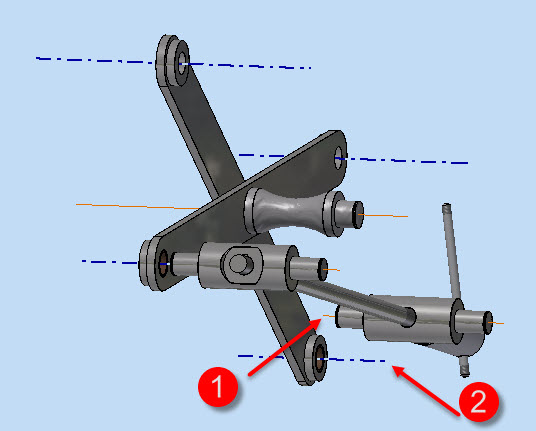 1
2