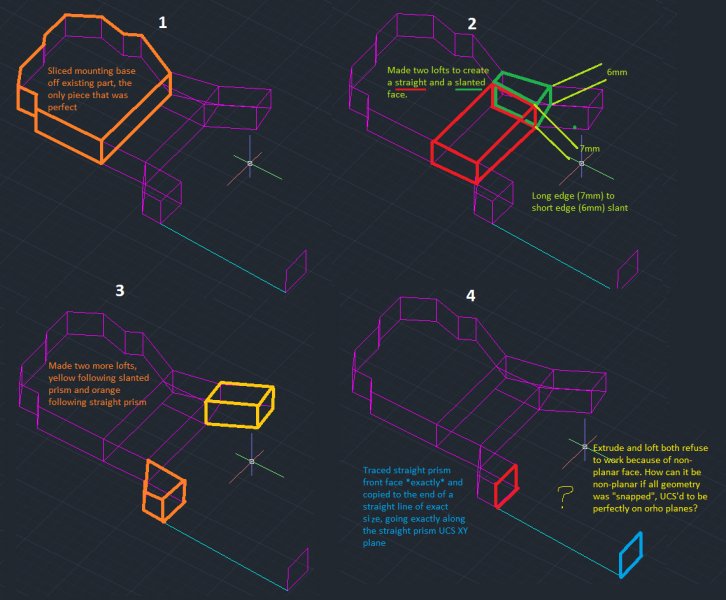 1

Sliced mounting base off existing part, the only piece that was perfect

2

Made two lofts to create a straight and a slanted face.

6mm

7mm

Long edge (7mm) to short edge (6mm) slant

3

Made two more lofts, yellow following slanted prism and orange following straight prism

4

Traced straight prism front face *exactly* and copied to the end of a straight line of exact size, going exactly along the straight prism UCS XY plane

?

Extrude and loft both refuse to work because of non-planar face. How can it be non-planar if all geometry was "snapped", UCS'd to be perfectly on orho planes?