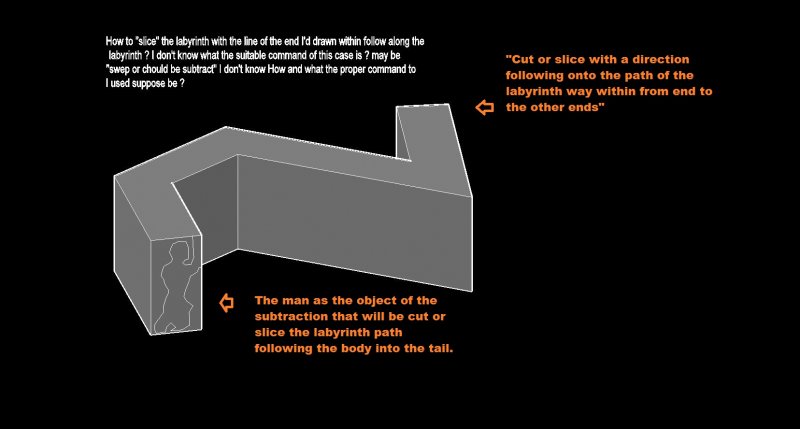 How to "slice" the labyrinth with the line of the end I'd drawn within follow along the labyrinth ? I don't know what the suitable command of this case is ? may be "swep or chould be subtract" I don't know How and what the proper command to I used suppose be ?

"Cut or slice with a direction following onto the path of the labyrinth way within from end to the other ends"

The man as the object of the subtraction that will be cut or slice the labyrinth path following the body into the tail.