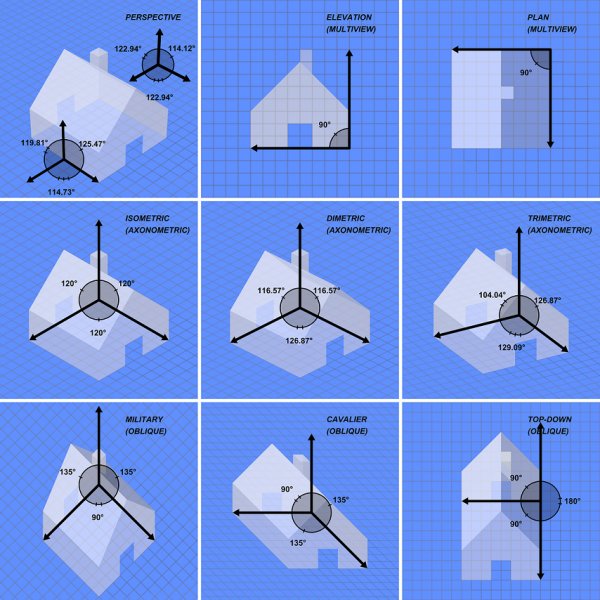 PERSPECTIVE
122.94°
114.12°
122.94°
119.81°
125.47°
114.73°

ELEVATION
(MULTIVIEW)
90°

PLAN
(MULTIVIEW)
90°

ISOMETRIC
(AXONOMETRIC)
120°
120°
120°

DIMETRIC
(AXONOMETRIC)
116.57°
116.57°
126.87°

TRIMETRIC
(AXONOMETRIC)
104.04°
126.87°
129.09°

MILITARY
(OBLIQUE)
135°
135°
90°

CAVALIER
(OBLIQUE)
90°
135°
135°

TOP-DOWN
(OBLIQUE)
90°
180°
90°