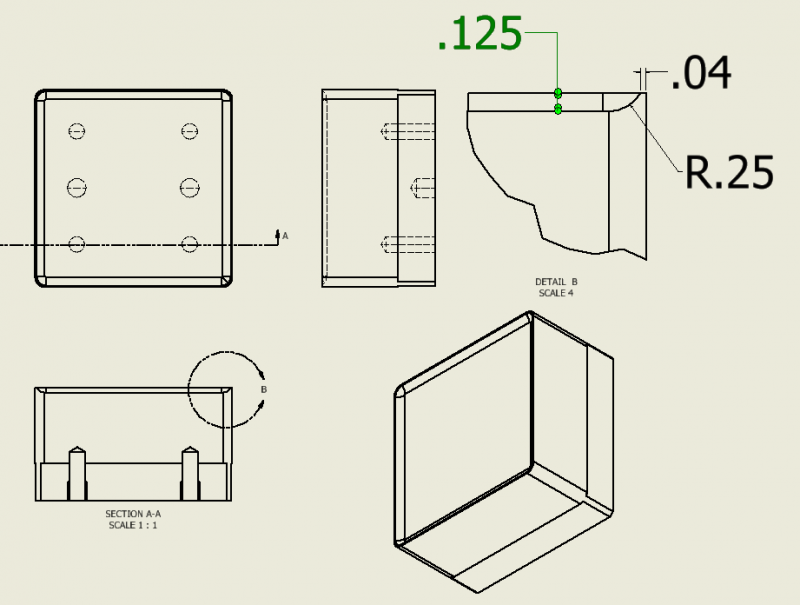 .125

.04

R.25

A

DETAIL B
SCALE 4

B

SECTION A-A
SCALE 1 : 1