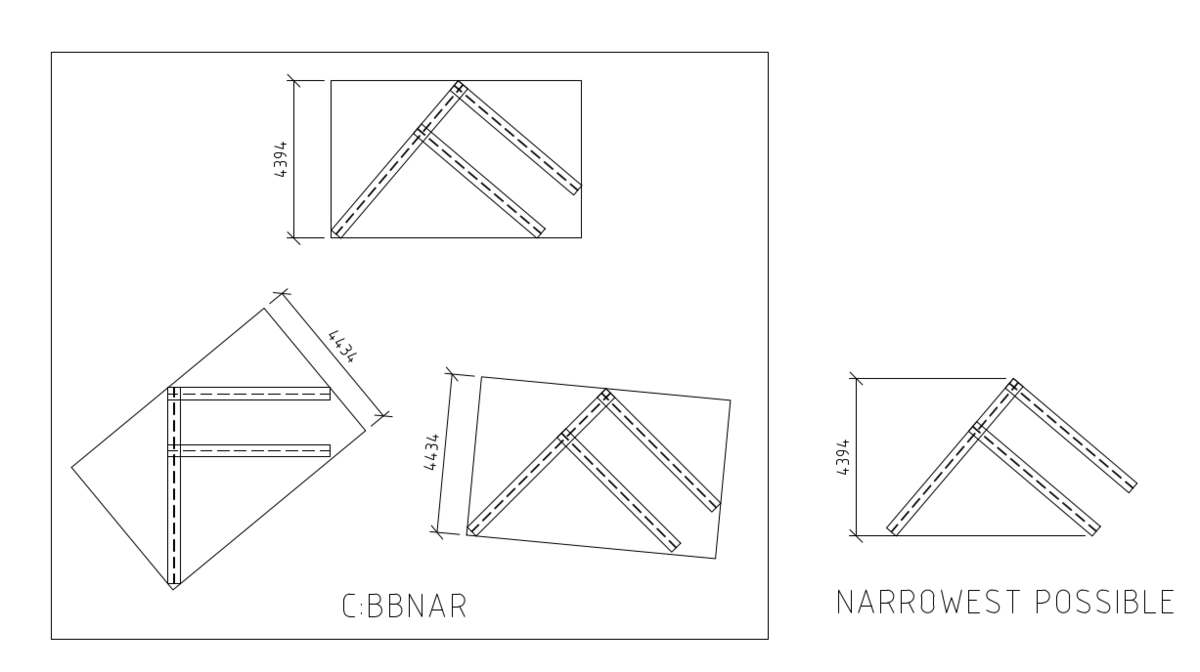 4394

4434

4434

C:BBNAR

4394

NARROWEST POSSIBLE