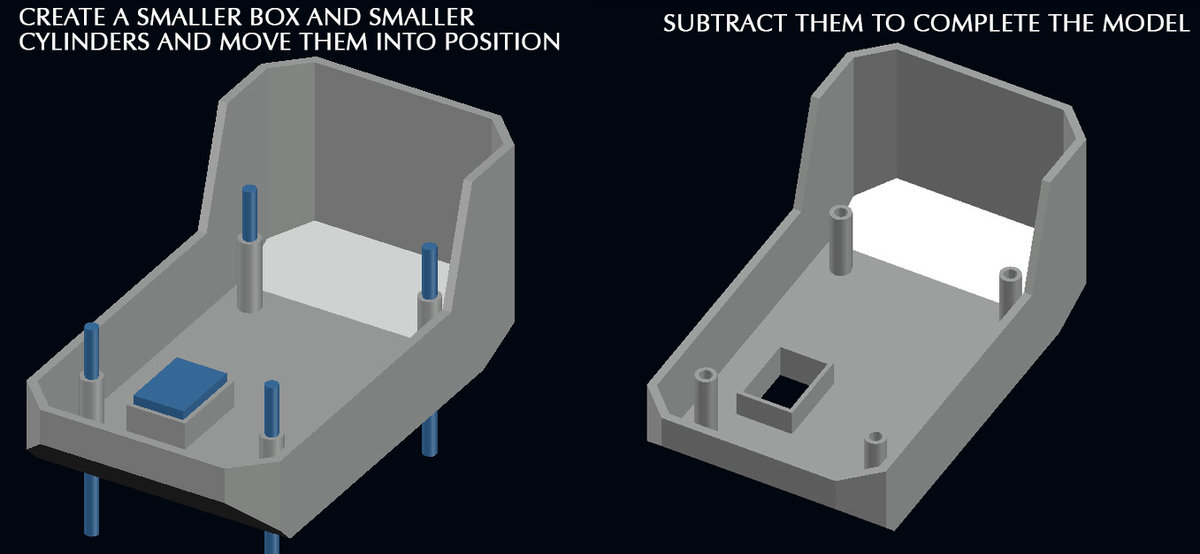 CREATE A SMALLER BOX AND SMALLER CYLINDERS AND MOVE THEM INTO POSITION

SUBTRACT THEM TO COMPLETE THE MODEL